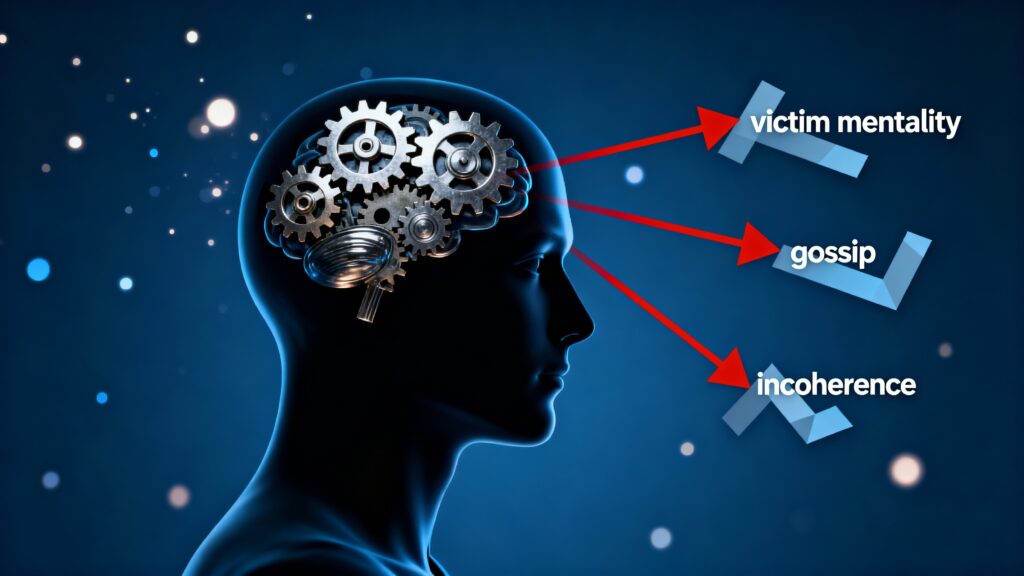 victim mentality

gossip

incoherence